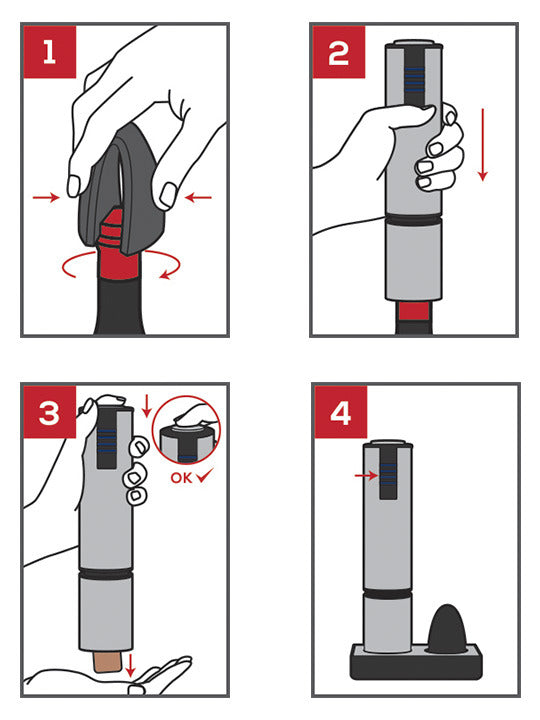 1

2

3

OK ✓

4