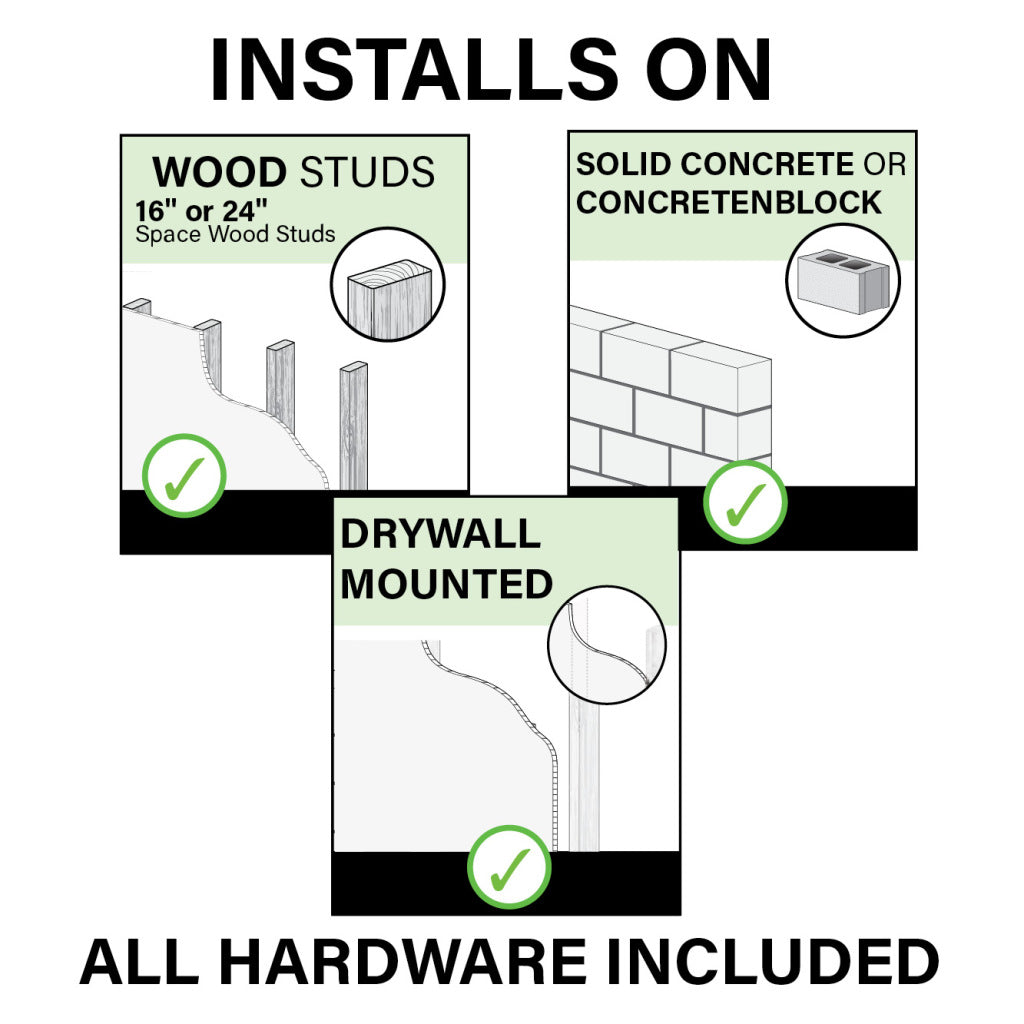 INSTALLS ON

WOOD STUDS
16" or 24"
Space Wood Studs

SOLID CONCRETE OR
CONCRETENBLOCK

DRYWALL
MOUNTED

ALL HARDWARE INCLUDED