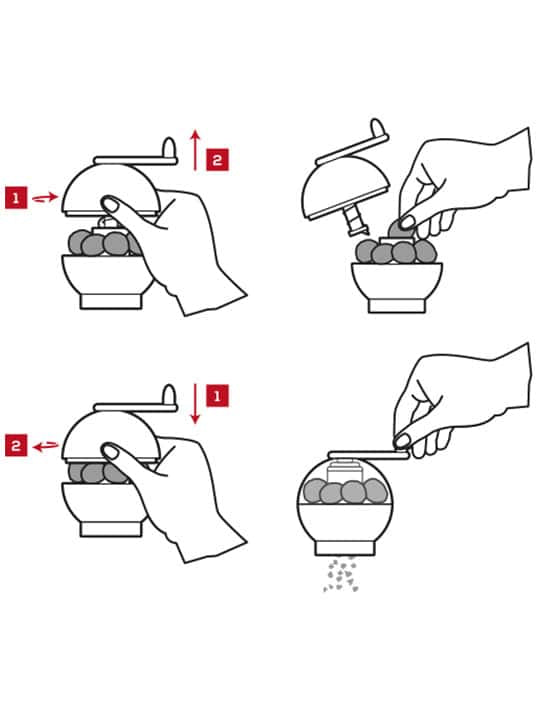 1
2
1
2